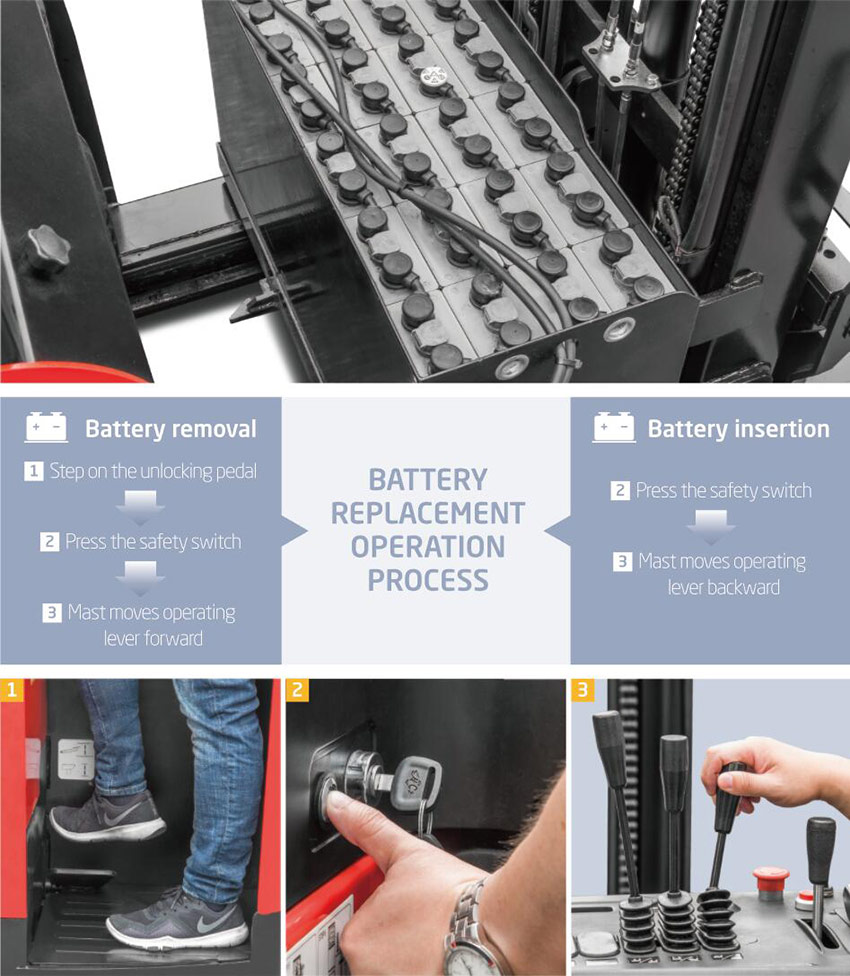 Battery removal

1 Step on the unlocking pedal

2 Press the safety switch

3 Mast moves operating lever forward

BATTERY REPLACEMENT OPERATION PROCESS

Battery insertion

2 Press the safety switch

3 Mast moves operating lever backward

1

2

3